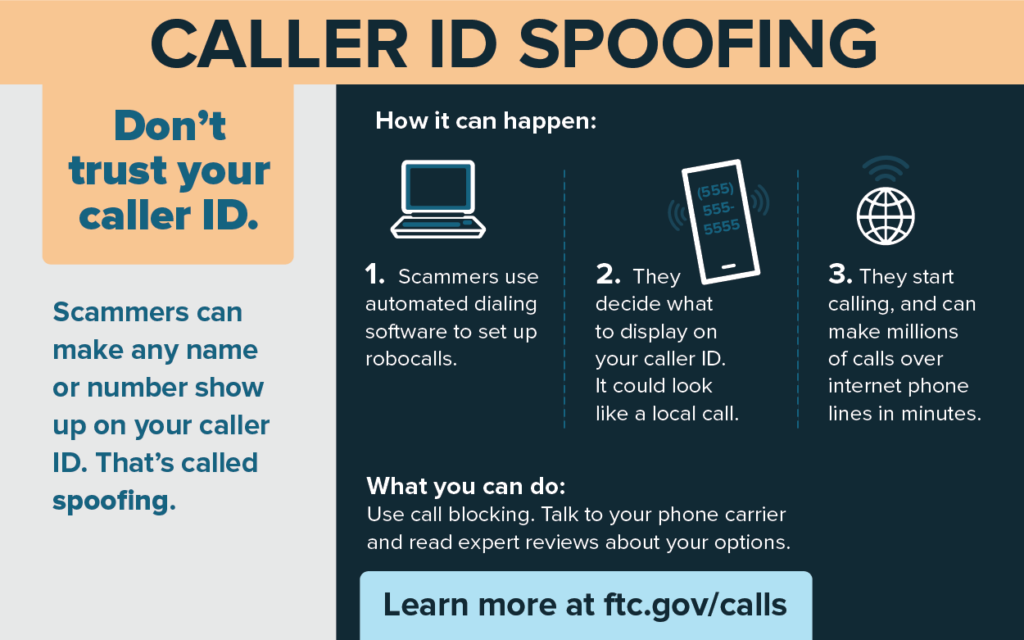 CALLER ID SPOOFING

Don't trust your caller ID.

Scammers can make any name or number show up on your caller ID. That's called spoofing.

How it can happen:

1. Scammers use automated dialing software to set up robocalls.

(555) 555-5555

2. They decide what to display on your caller ID. It could look like a local call.

3. They start calling, and can make millions of calls over internet phone lines in minutes.

What you can do:
Use call blocking. Talk to your phone carrier and read expert reviews about your options.

Learn more at ftc.gov/calls